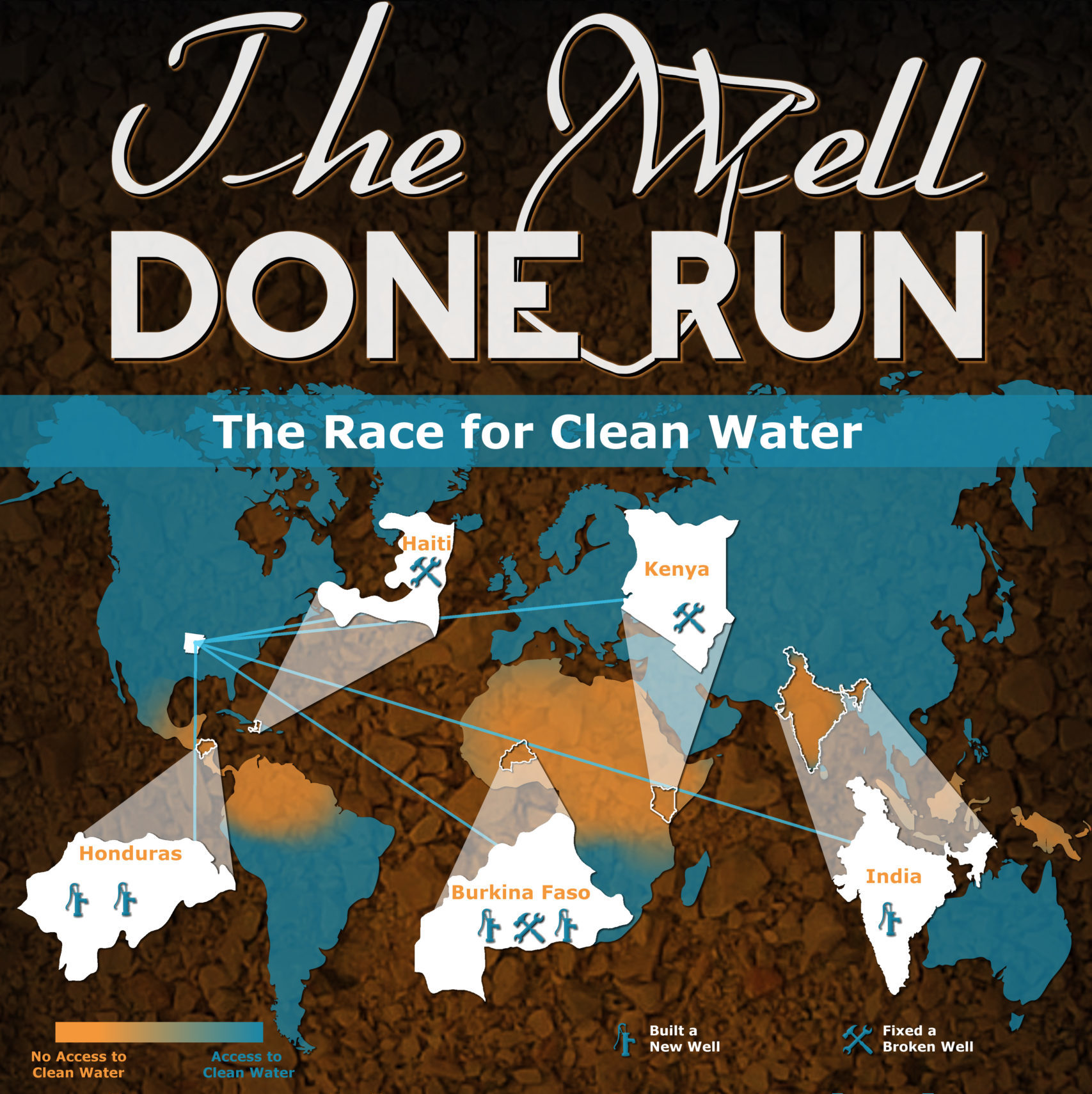 The Well
DONE RUN

The Race for Clean Water

Haiti

Kenya

Honduras

Burkina Faso

India

No Access to Clean Water

Access to Clean Water

Built a New Well

Fixed a Broken Well